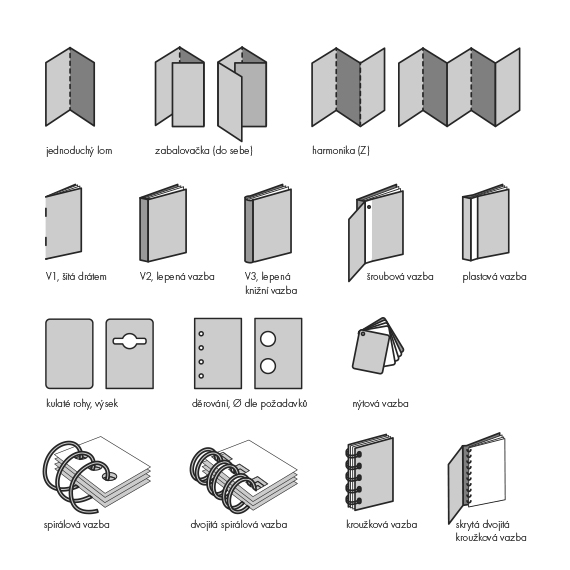 jednoduchý lom

zabalovačka (do sebe)

harmonika (Z)

V1, šitá drátem

V2, lepená vazba

V3, lepená knižní vazba

šroubová vazba

plastová vazba

kulaté rohy, výsek

děrování, Ø dle požadavků

nýtová vazba

spirálová vazba

dvojitá spirálová vazba

kroužková vazba

skrytá dvojitá kroužková vazba